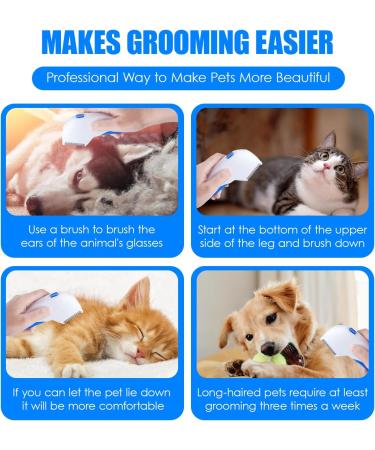 MAKES GROOMING EASIER

Professional Way to Make Pets More Beautiful

Use a brush to brush the ears of the animal's glasses

Start at the bottom of the upper side of the leg and brush down

If you can let the pet lie down it will be more comfortable

Long-haired pets require at least grooming three times a week