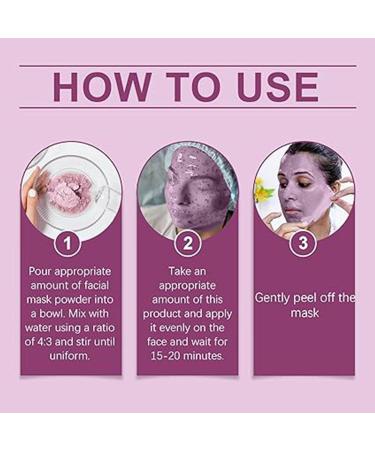 HOW TO USE

1

Pour appropriate amount of facial mask powder into a bowl. Mix with water using a ratio of 4:3 and stir until uniform.

2

Take an appropriate amount of this product and apply it evenly on the face and wait for 15-20 minutes.

3

Gently peel off the mask