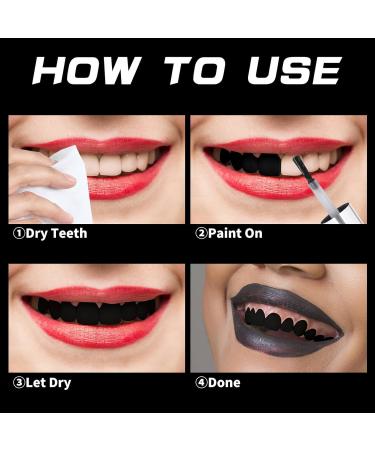 HOW TO USE

①Dry Teeth

②Paint On

③Let Dry

④Done