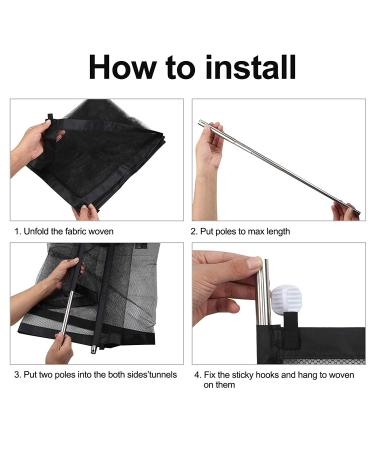 How to install

1. Unfold the fabric woven

2. Put poles to max length

3. Put two poles into the both sides'tunnels

4. Fix the sticky hooks and hang to woven on them