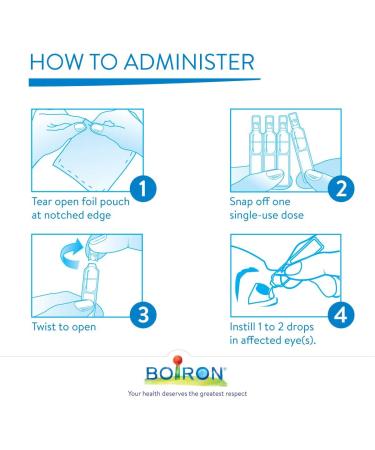 HOW TO ADMINISTER

1
Tear open foil pouch at notched edge

2
Snap off one single-use dose

3
Twist to open

4
Instill 1 to 2 drops in affected eye(s).

BOIRON®
Your health deserves the greatest respect