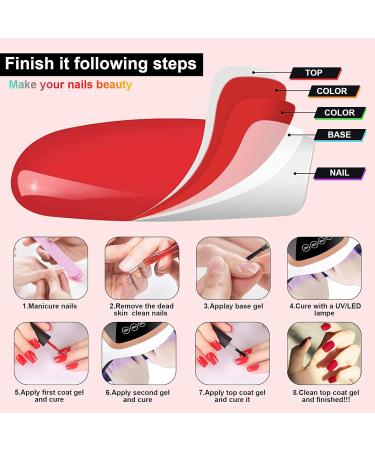 Finish it following steps

Make your nails beauty

TOP

COLOR

COLOR

BASE

NAIL

1.Manicure nails

2.Remove the dead skin clean nails

3.Applay base gel

4.Cure with a UV/LED lampe

5.Apply first coat gel and cure

6.Apply second gel and cure

7.Apply top coat gel and cure it

8.Clean top coat gel and finished!!!