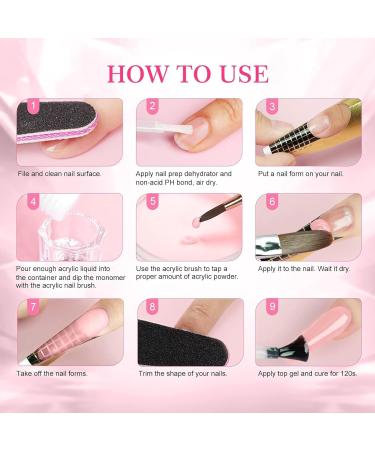 HOW TO USE

1
File and clean nail surface.

2
Apply nail prep dehydrator and non-acid PH bond, air dry.

3
Put a nail form on your nail.

4
Pour enough acrylic liquid into the container and dip the monomer with the acrylic nail brush.

5
Use the acrylic brush to tap a proper amount of acrylic powder.

6
Apply it to the nail. Wait it dry.

7
Take off the nail forms.

8
Trim the shape of your nails.

9
Apply top gel and cure for 120s.