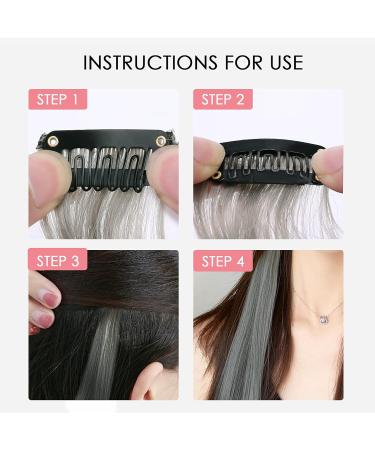 INSTRUCTIONS FOR USE

STEP 1

STEP 2

STEP 3

STEP 4