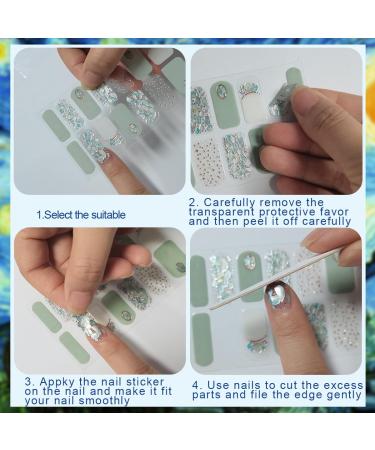 1.Select the suitable

2. Carefully remove the transparent protective favor and then peel it off carefully

3. Appky the nail sticker on the nail and make it fit your nail smoothly

4. Use nails to cut the excess parts and file the edge gently