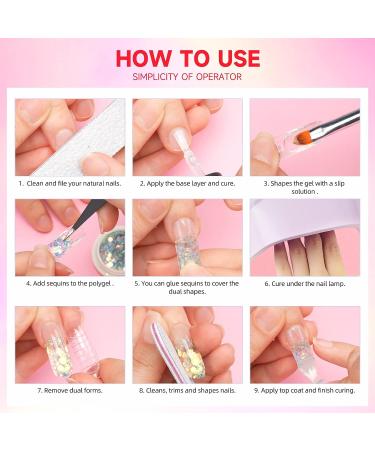 HOW TO USE
SIMPLICITY OF OPERATOR

1. Clean and file your natural nails.

2. Apply the base layer and cure.

3. Shapes the gel with a slip solution .

4. Add sequins to the polygel .

5. You can glue sequins to cover the dual shapes.

6. Cure under the nail lamp.

7. Remove dual forms.

8. Cleans, trims and shapes nails.

9. Apply top coat and finish curing.