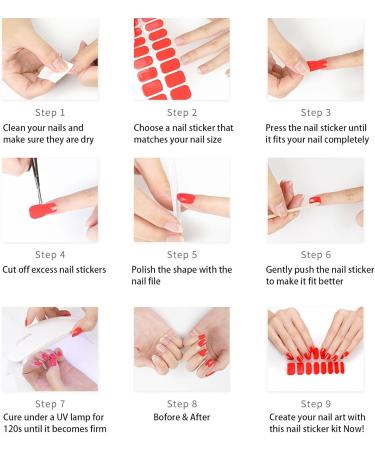 Step 1
Clean your nails and make sure they are dry

Step 2
Choose a nail sticker that matches your nail size

Step 3
Press the nail sticker until it fits your nail completely

Step 4
Cut off excess nail stickers

Step 5
Polish the shape with the nail file

Step 6
Gently push the nail sticker to make it fit better

Step 7
Cure under a UV lamp for 120s until it becomes firm

Step 8
Bofore & After

Step 9
Create your nail art with this nail sticker kit Now!