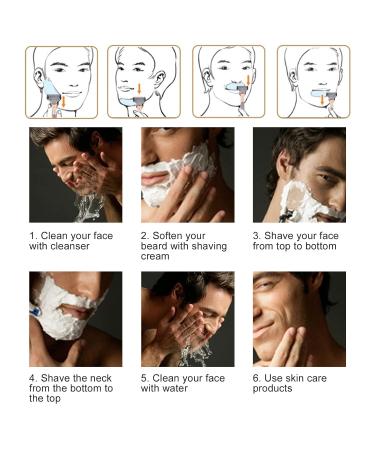 1. Clean your face with cleanser

2. Soften your beard with shaving cream

3. Shave your face from top to bottom

4. Shave the neck from the bottom to the top

5. Clean your face with water

6. Use skin care products