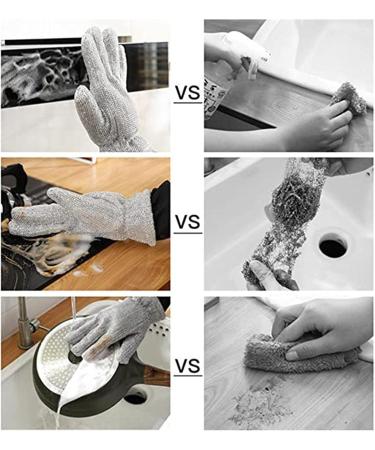 VS

VS

VS