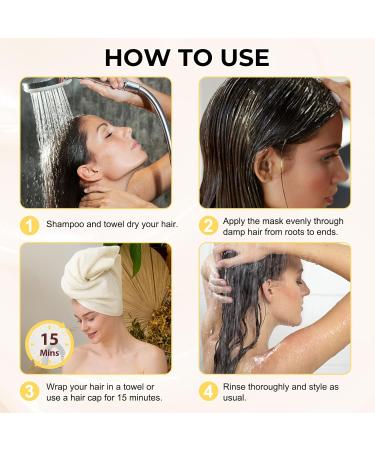 HOW TO USE

1 Shampoo and towel dry your hair.

2 Apply the mask evenly through damp hair from roots to ends.

15 Mins

3 Wrap your hair in a towel or use a hair cap for 15 minutes.

4 Rinse thoroughly and style as usual.