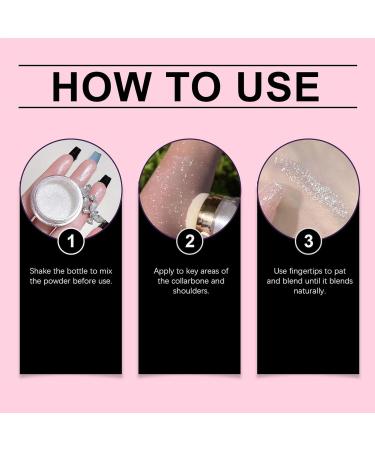 HOW TO USE

1

Shake the bottle to mix the powder before use.

2

Apply to key areas of the collarbone and shoulders.

3

Use fingertips to pat and blend until it blends naturally.