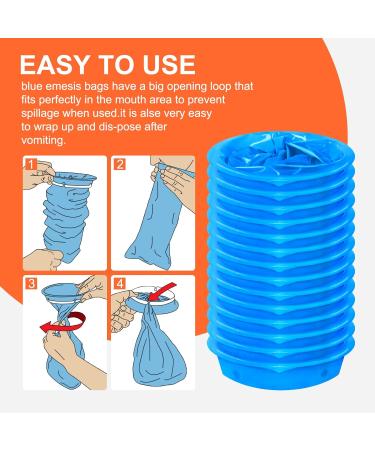 EASY TO USE

blue emesis bags have a big opening loop that fits perfectly in the mouth area to prevent spillage when used.it is alse very easy to wrap up and dis-pose after vomiting.

1

2

3

4