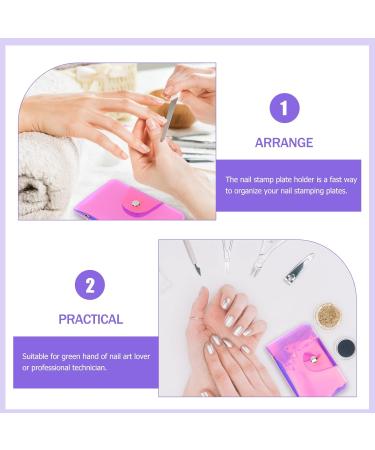 1

ARRANGE

The nail stamp plate holder is a fast way to organize your nail stamping plates.

2

PRACTICAL

Suitable for green hand of nail art lover or professional technician.