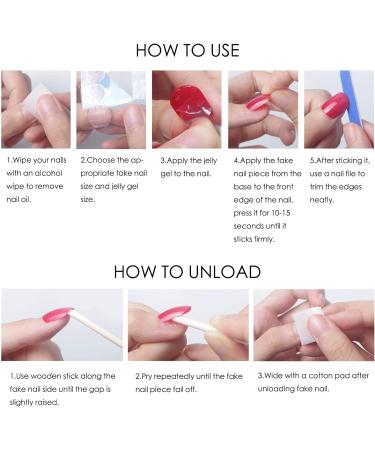 HOW TO USE

1.Wipe your nails with an alcohol wipe to remove nail oil.

2.Choose the appropriate fake nail size and jelly gel size.

3.Apply the jelly gel to the nail.

4.Apply the fake nail piece from the base to the front edge of the nail, press it for 10-15 seconds until it sticks firmly.

5.After sticking it, use a nail file to trim the edges neatly.

HOW TO UNLOAD

1.Use wooden stick along the fake nail side until the gap is slightly raised.

2.Pry repeatedly until the fake nail piece fail off.

3.Wide with a cotton pad after unloading fake nail.