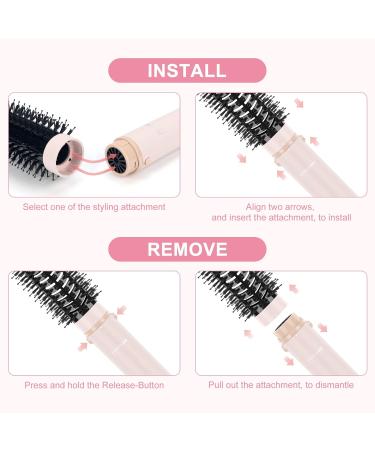 INSTALL

Select one of the styling attachment

Align two arrows, and insert the attachment, to install

REMOVE

Press and hold the Release-Button

Pull out the attachment, to dismantle