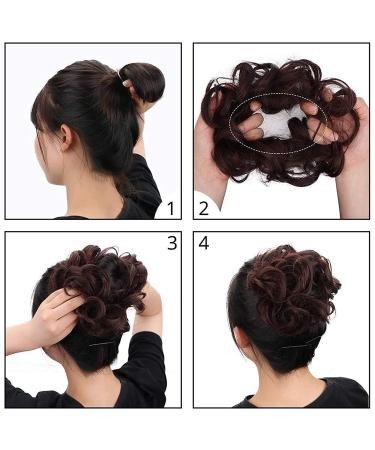 1

2

3

4