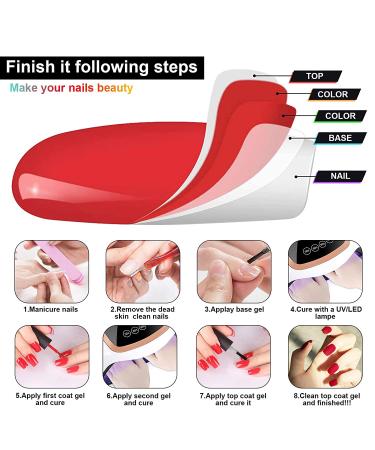 Finish it following steps

Make your nails beauty

TOP

COLOR

COLOR

BASE

NAIL

1.Manicure nails

2.Remove the dead skin clean nails

3.Applay base gel

4.Cure with a UV/LED lampe

5.Apply first coat gel and cure

6.Apply second gel and cure

7.Apply top coat gel and cure it

8.Clean top coat gel and finished!!!