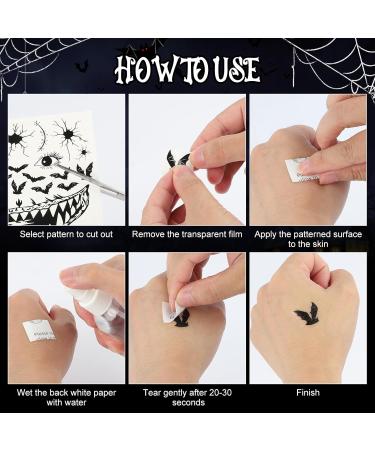 HOW TO USE

Select pattern to cut out

Remove the transparent film

Apply the patterned surface to the skin

Wet the back white paper with water

Tear gently after 20-30 seconds

Finish