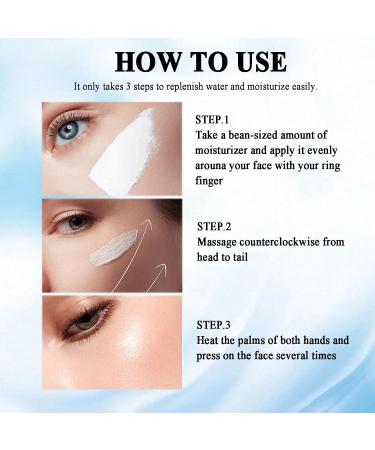 HOW TO USE

It only takes 3 steps to replenish water and moisturize easily.

STEP.1
Take a bean-sized amount of moisturizer and apply it evenly arouna your face with your ring finger

STEP.2
Massage counterclockwise from head to tail

STEP.3
Heat the palms of both hands and press on the face several times