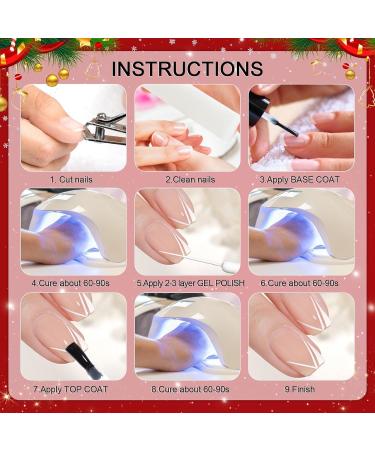 INSTRUCTIONS

1. Cut nails

2.Clean nails

3.Apply BASE COAT

4.Cure about 60-90s

5.Apply 2-3 layer GEL POLISH

6.Cure about 60-90s

7.Apply TOP COAT

8.Cure about 60-90s

9.Finish