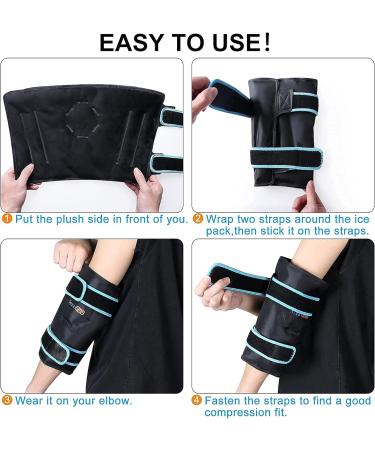 EASY TO USE!

1 Put the plush side in front of you.

2 Wrap two straps around the ice pack,then stick it on the straps.

3 Wear it on your elbow.

4 Fasten the straps to find a good compression fit.