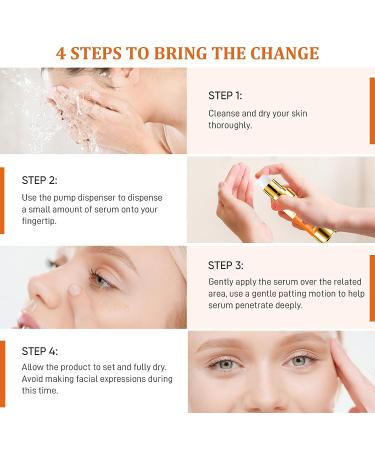 4 STEPS TO BRING THE CHANGE

STEP 1:
Cleanse and dry your skin thoroughly.

STEP 2:
Use the pump dispenser to dispense a small amount of serum onto your fingertip.

STEP 3:
Gently apply the serum over the related area, use a gentle patting motion to help serum penetrate deeply.

STEP 4:
Allow the product to set and fully dry. Avoid making facial expressions during this time.