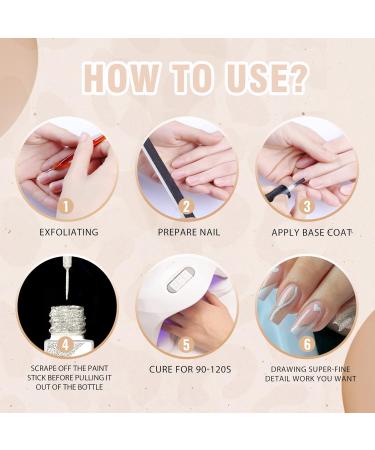 HOW TO USE?

1
EXFOLIATING

2
PREPARE NAIL

3
APPLY BASE COAT

4
SCRAPE OFF THE PAINT STICK BEFORE PULLING IT OUT OF THE BOTTLE

5
CURE FOR 90-120S

6
DRAWING SUPER-FINE DETAIL WORK YOU WANT