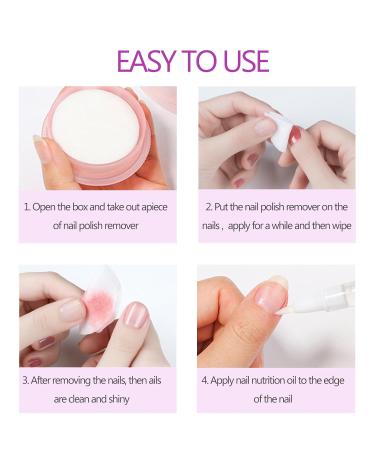 EASY TO USE

1. Open the box and take out apiece of nail polish remover

2. Put the nail polish remover on the nails , apply for a while and then wipe

3. After removing the nails, then ails are clean and shiny

4. Apply nail nutrition oil to the edge of the nail