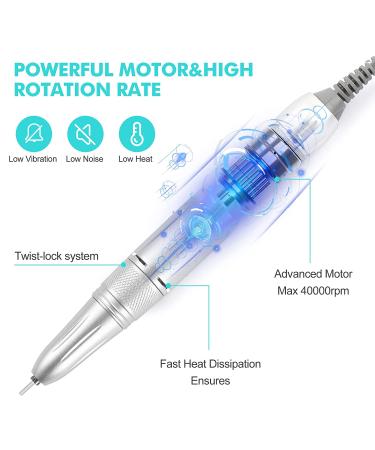 POWERFUL MOTOR&HIGH ROTATION RATE

Low Vibration

Low Noise

Low Heat

Twist-lock system

Advanced Motor
Max 40000rpm

Fast Heat Dissipation
Ensures