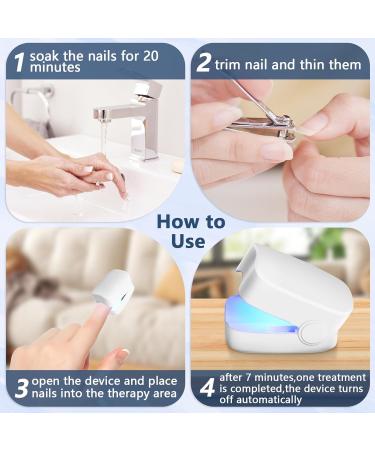 1 soak the nails for 20 minutes

2 trim nail and thin them

How to Use

3 open the device and place nails into the therapy area

4 after 7 minutes,one treatment is completed,the device turns off automatically