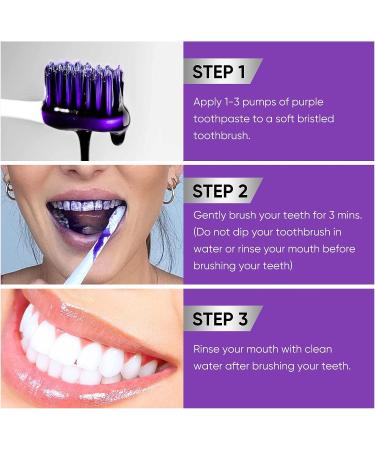 STEP 1

Apply 1-3 pumps of purple toothpaste to a soft bristled toothbrush.

STEP 2

Gently brush your teeth for 3 mins. (Do not dip your toothbrush in water or rinse your mouth before brushing your teeth)

STEP 3

Rinse your mouth with clean water after brushing your teeth.