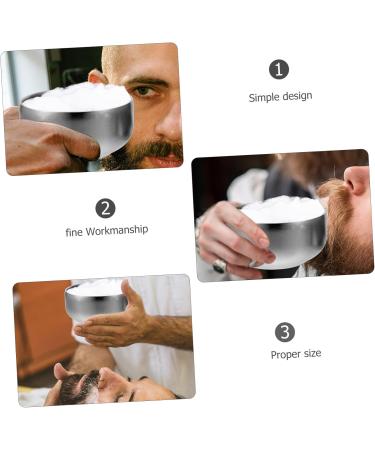 1
Simple design

2
fine Workmanship

3
Proper size