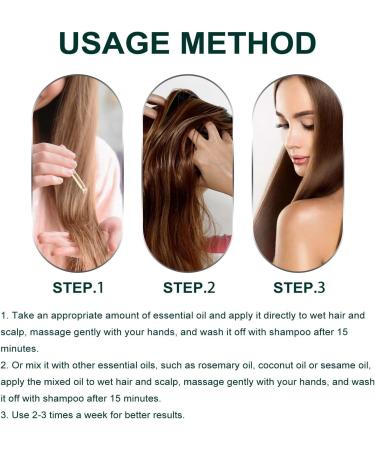 USAGE METHOD

STEP.1

STEP.2

STEP.3

1. Take an appropriate amount of essential oil and apply it directly to wet hair and scalp, massage gently with your hands, and wash it off with shampoo after 15 minutes.

2. Or mix it with other essential oils, such as rosemary oil, coconut oil or sesame oil, apply the mixed oil to wet hair and scalp, massage gently with your hands, and wash it off with shampoo after 15 minutes.

3. Use 2-3 times a week for better results.