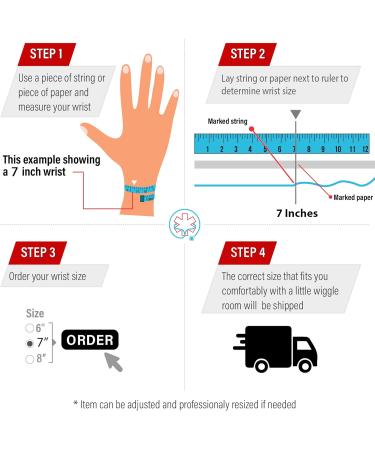 STEP 1

Use a piece of string or piece of paper and measure your wrist

This example showing a 7 inch wrist

STEP 2

Lay string or paper next to ruler to determine wrist size

Marked string

1 2 3 4 5 6 7 8 9 10 11 12

Marked paper

7 Inches

STEP 3

Order your wrist size

Size

6"

7"

8"

ORDER

STEP 4

The correct size that fits you comfortably with a little wiggle room will be shipped

* Item can be adjusted and professionaly resized if needed