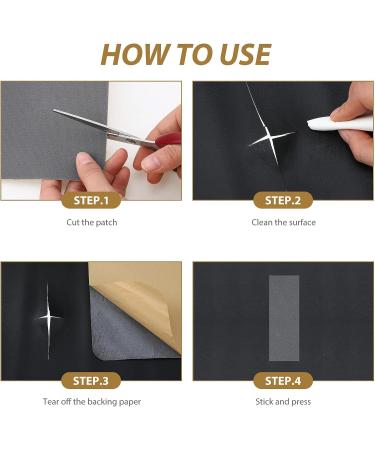 HOW TO USE

STEP.1

Cut the patch

STEP.2

Clean the surface

STEP.3

Tear off the backing paper

STEP.4

Stick and press