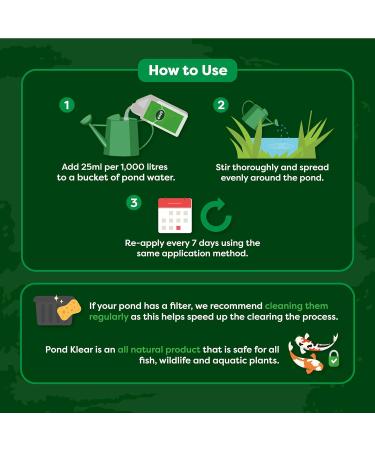 How to Use

1

Add 25ml per 1,000 litres to a bucket of pond water.

2

Stir thoroughly and spread evenly around the pond.

3

Re-apply every 7 days using the same application method.

If your pond has a filter, we recommend cleaning them regularly as this helps speed up the clearing the process.

Pond Klear is an all natural product that is safe for all fish, wildlife and aquatic plants.