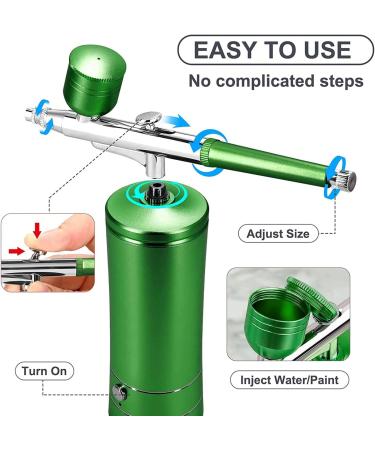 EASY TO USE

No complicated steps

Adjust Size

Turn On

Inject Water/Paint