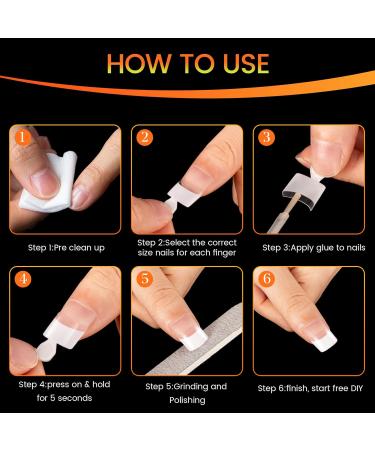 HOW TO USE

1

Step 1:Pre clean up

2

Step 2:Select the correct size nails for each finger

3

Step 3:Apply glue to nails

4

Step 4:press on & hold for 5 seconds

5

Step 5:Grinding and Polishing

6

Step 6:finish, start free DIY