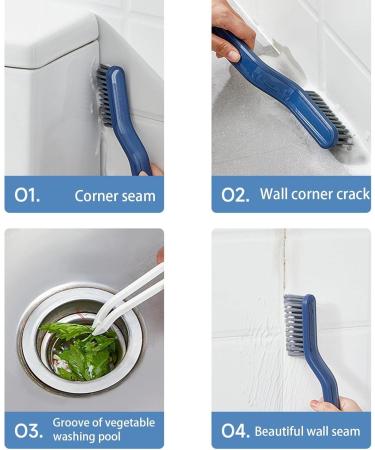 O1. Corner seam

O2. Wall corner crack

O3. Groove of vegetable washing pool

O4. Beautiful wall seam