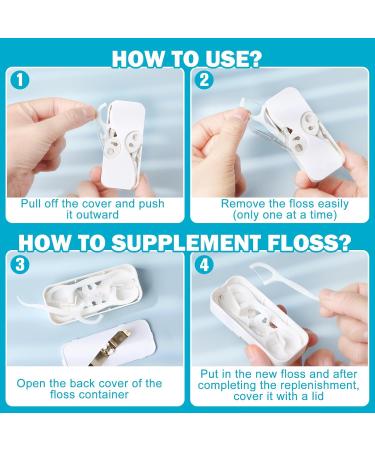 HOW TO USE?

1

Pull off the cover and push it outward

2

Remove the floss easily (only one at a time)

HOW TO SUPPLEMENT FLOSS?

3

Open the back cover of the floss container

4

Put in the new floss and after completing the replenishment, cover it with a lid