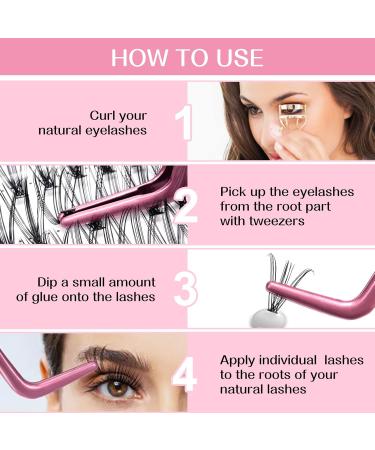 HOW TO USE

Curl your natural eyelashes

1

2

Pick up the eyelashes from the root part with tweezers

Dip a small amount of glue onto the lashes

3

4

Apply individual lashes to the roots of your natural lashes