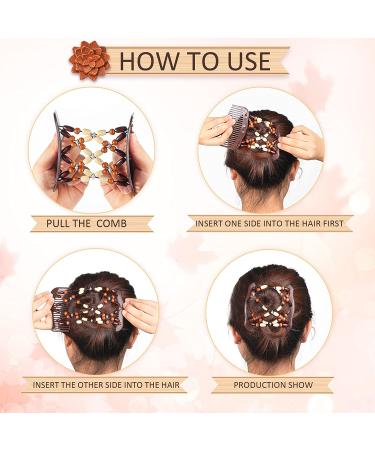 HOW TO USE

PULL THE COMB

INSERT ONE SIDE INTO THE HAIR FIRST

INSERT THE OTHER SIDE INTO THE HAIR

PRODUCTION SHOW