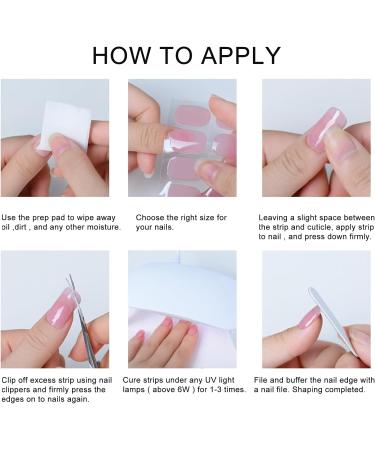 HOW TO APPLY

Use the prep pad to wipe away oil ,dirt , and any other moisture.

Choose the right size for your nails.

Leaving a slight space between the strip and cuticle, apply strip to nail , and press down firmly.

Clip off excess strip using nail clippers and firmly press the edges on to nails again.

Cure strips under any UV light lamps ( above 6W ) for 1-3 times.

File and buffer the nail edge with a nail file. Shaping completed.