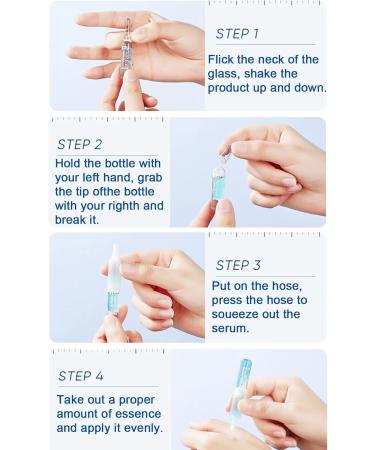 STEP 1

Flick the neck of the glass, shake the product up and down.

STEP 2

Hold the bottle with your left hand, grab the tip ofthe bottle with your righth and break it.

STEP 3

Put on the hose, press the hose to soueeze out the serum.

STEP 4

Take out a proper amount of essence and apply it evenly.