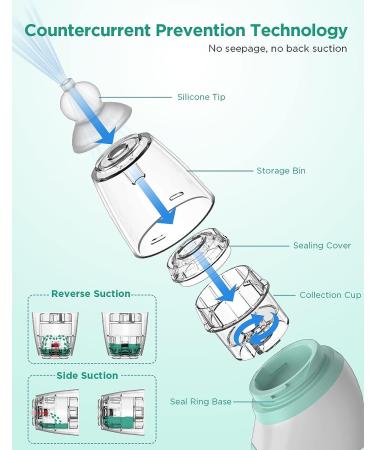 Countercurrent Prevention Technology
No seepage, no back suction

Silicone Tip

Storage Bin

Sealing Cover

Collection Cup

Reverse Suction

Side Suction

Seal Ring Base