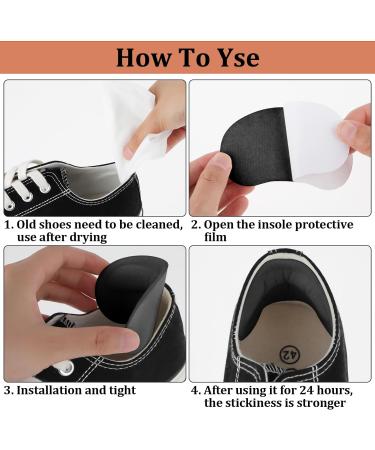 How To Yse

1. Old shoes need to be cleaned, use after drying

2. Open the insole protective film

3. Installation and tight

42

4. After using it for 24 hours, the stickiness is stronger