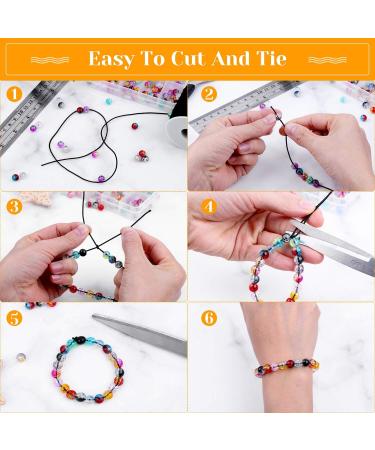 Easy To Cut And Tie

1

2

3

4

5

6