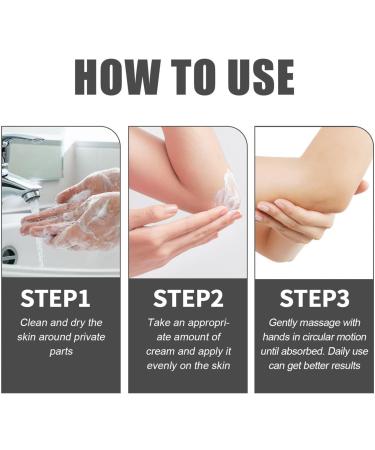 HOW TO USE

STEP1

Clean and dry the skin around private parts

STEP2

Take an appropriate amount of cream and apply it evenly on the skin

STEP3

Gently massage with hands in circular motion until absorbed. Daily use can get better results