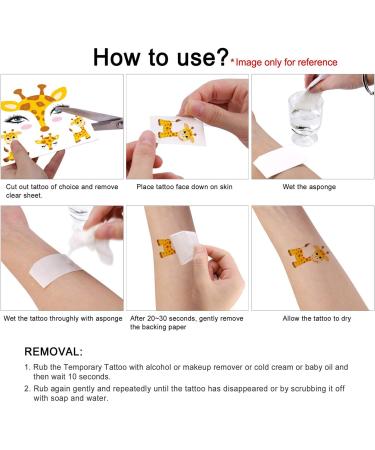 How to use? *Image only for reference

Cut out tattoo of choice and remove clear sheet.

Place tattoo face down on skin

Wet the asponge

Wet the tattoo throughly with asponge

After 20~30 seconds, gently remove the backing paper

Allow the tattoo to dry

REMOVAL:

1. Rub the Temporary Tattoo with alcohol or makeup remover or cold cream or baby oil and then wait 10 seconds.

2. Rub again gently and repeatedly until the tattoo has disappeared or by scrubbing it off with soap and water.