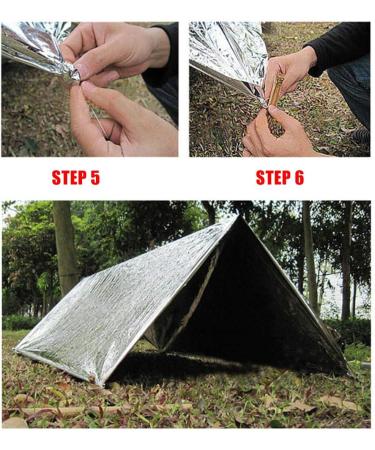 STEP 5

STEP 6